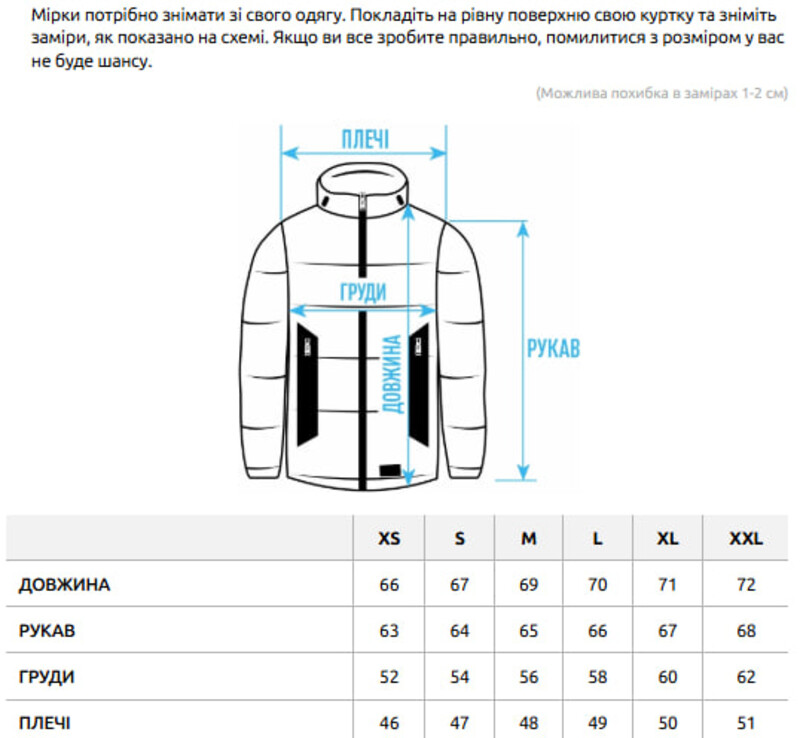 Мірки потрібно знімати зі свого одягу. Покладіть на рівну поверхню свою куртку та зніміть заміри, як показано на схемі. Якщо ви все зробите правильно, помилитися з розміром у вас не буде шансу.

(Можлива похибка в замірах 1-2 см)

ПЛЕЧІ

ГРУДИ

ДОВЖИНА

РУКАВ

| | XS | S | M | L | XL | XXL |
|---|---|---|---|---|---|---|
| ДОВЖИНА | 66 | 67 | 69 | 70 | 71 | 72 |
| РУКАВ | 63 | 64 | 65 | 66 | 67 | 68 |
| ГРУДИ | 52 | 54 | 56 | 58 | 60 | 62 |
| ПЛЕЧІ | 46 | 47 | 48 | 49 | 50 | 51 |