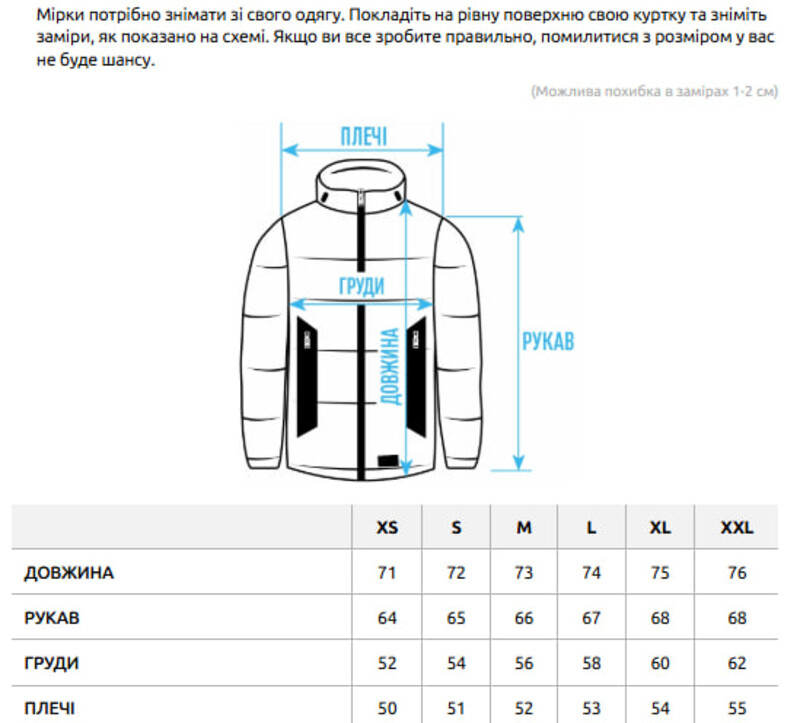 Мірки потрібно знімати зі свого одягу. Покладіть на рівну поверхню свою куртку та зніміть заміри, як показано на схемі. Якщо ви все зробите правильно, помилитися з розміром у вас не буде шансу.

(Можлива похибка в замірах 1-2 см)

ПЛЕЧІ

ГРУДИ

ДОВЖИНА

РУКАВ

| | XS | S | M | L | XL | XXL |
|---|---|---|---|---|---|---|
| ДОВЖИНА | 71 | 72 | 73 | 74 | 75 | 76 |
| РУКАВ | 64 | 65 | 66 | 67 | 68 | 68 |
| ГРУДИ | 52 | 54 | 56 | 58 | 60 | 62 |
| ПЛЕЧІ | 50 | 51 | 52 | 53 | 54 | 55 |