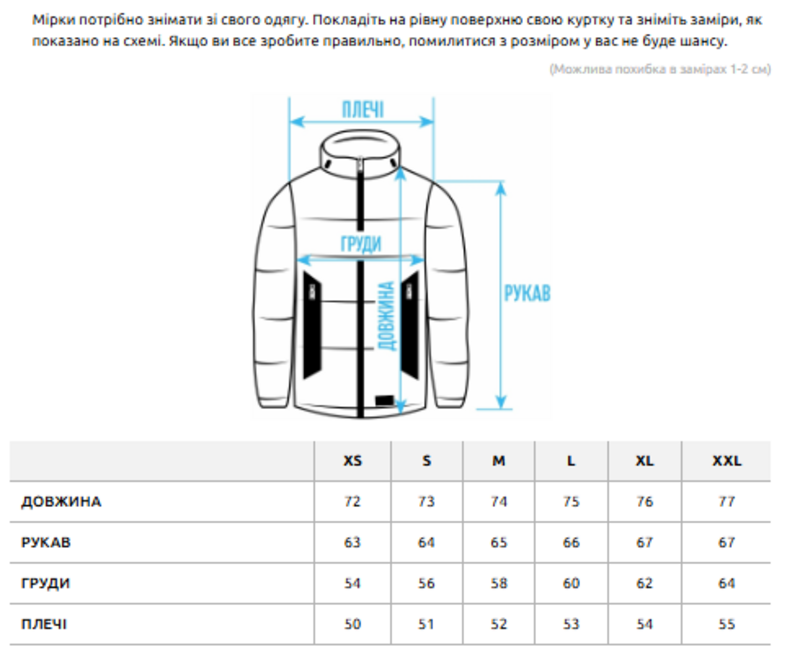 Мірки потрібно знімати зі свого одягу. Покладіть на рівну поверхню свою куртку та зніміть заміри, як показано на схемі. Якщо ви все зробите правильно, помилитися з розміром у вас не буде шансу.

(Можлива похибка в замірах 1-2 см)

ПЛЕЧІ

ГРУДИ

ДОВЖИНА

РУКАВ

| | XS | S | M | L | XL | XXL |
|---|---|---|---|---|---|---|
| ДОВЖИНА | 72 | 73 | 74 | 75 | 76 | 77 |
| РУКАВ | 63 | 64 | 65 | 66 | 67 | 67 |
| ГРУДИ | 54 | 56 | 58 | 60 | 62 | 64 |
| ПЛЕЧІ | 50 | 51 | 52 | 53 | 54 | 55 |