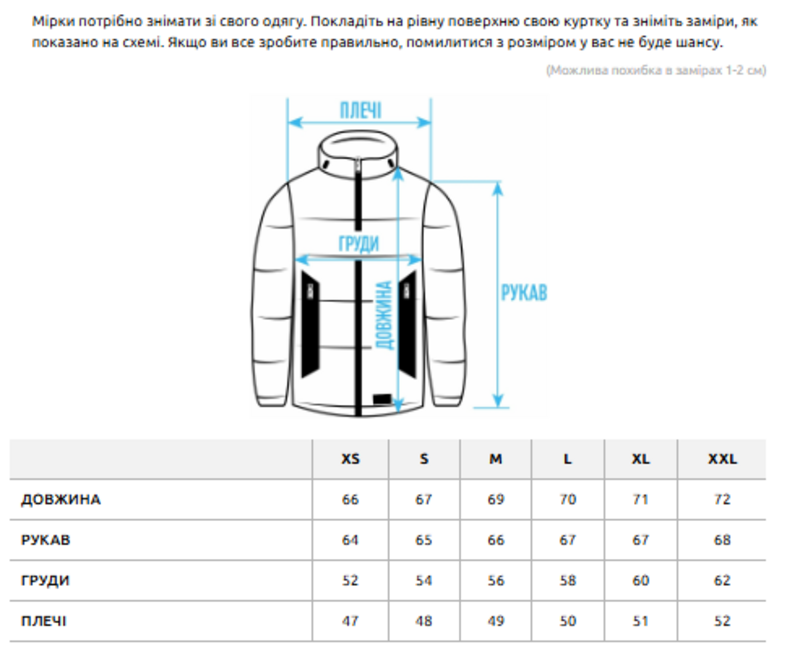 Мірки потрібно знімати зі свого одягу. Покладіть на рівну поверхню свою куртку та зніміть заміри, як показано на схемі. Якщо ви все зробите правильно, помилитися з розміром у вас не буде шансу.

(Можлива похибка в замірах 1-2 см)

ПЛЕЧІ

ГРУДИ

ДОВЖИНА

РУКАВ

| | XS | S | M | L | XL | XXL |
|---|---|---|---|---|---|---|
| ДОВЖИНА | 66 | 67 | 69 | 70 | 71 | 72 |
| РУКАВ | 64 | 65 | 66 | 67 | 67 | 68 |
| ГРУДИ | 52 | 54 | 56 | 58 | 60 | 62 |
| ПЛЕЧІ | 47 | 48 | 49 | 50 | 51 | 52 |