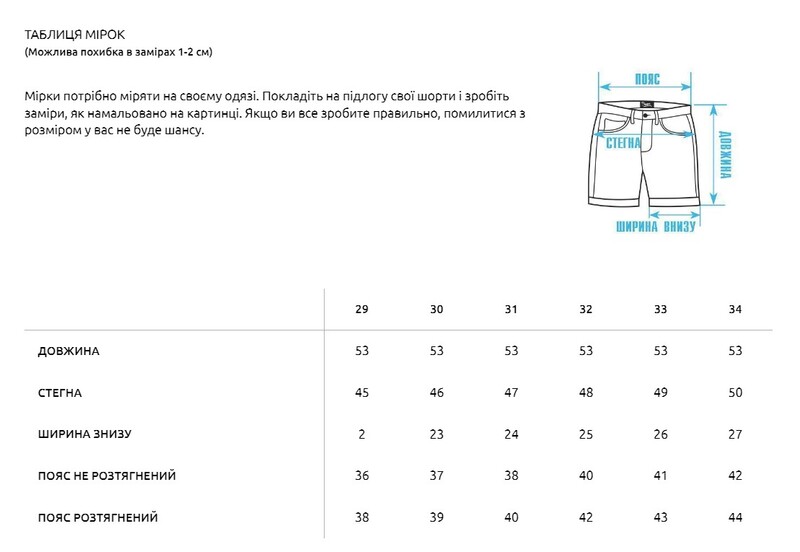 ТАБЛИЦЯ МІРОК
(Можлива похибка в замірах 1-2 см)

Мірки потрібно міряти на своєму одязі. Покладіть на підлогу свої шорти і зробіть заміри, як намальовано на картинці. Якщо ви все зробите правильно, помилитися з розміром у вас не буде шансу.

ПОЯС
СТЕГНА
ДОВЖИНА
ШИРИНА ВНИЗУ

| | 29 | 30 | 31 | 32 | 33 | 34 |
|---|---|---|---|---|---|---|
| ДОВЖИНА | 53 | 53 | 53 | 53 | 53 | 53 |
| СТЕГНА | 45 | 46 | 47 | 48 | 49 | 50 |
| ШИРИНА ЗНИЗУ | 2 | 23 | 24 | 25 | 26 | 27 |
| ПОЯС НЕ РОЗТЯГНЕНИЙ | 36 | 37 | 38 | 40 | 41 | 42 |
| ПОЯС РОЗТЯГНЕНИЙ | 38 | 39 | 40 | 42 | 43 | 44 |