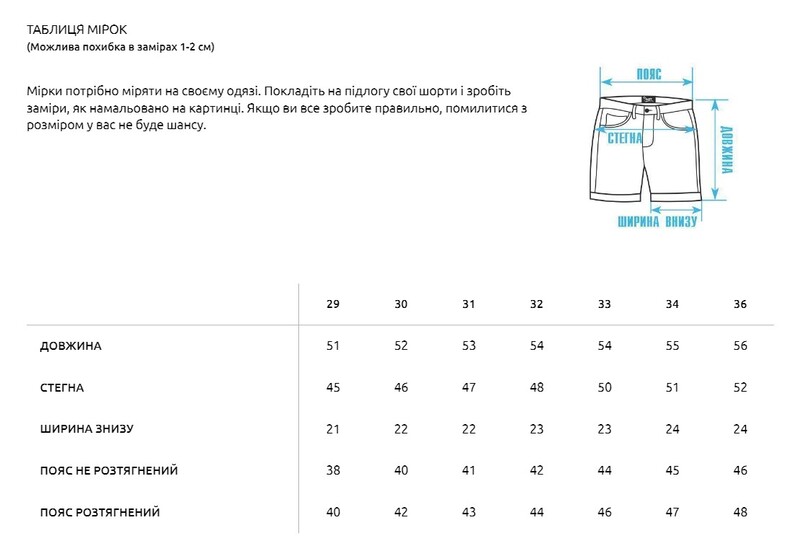 ТАБЛИЦЯ МІРОК
(Можлива похибка в замірах 1-2 см)

Мірки потрібно міряти на своєму одязі. Покладіть на підлогу свої шорти і зробіть заміри, як намальовано на картинці. Якщо ви все зробите правильно, помилитися з розміром у вас не буде шансу.

ПОЯС
СТЕГНА
ДОВЖИНА
ШИРИНА ВНИЗУ

| | 29 | 30 | 31 | 32 | 33 | 34 | 36 |
|---|---|---|---|---|---|---|---|
| ДОВЖИНА | 51 | 52 | 53 | 54 | 54 | 55 | 56 |
| СТЕГНА | 45 | 46 | 47 | 48 | 50 | 51 | 52 |
| ШИРИНА ЗНИЗУ | 21 | 22 | 22 | 23 | 23 | 24 | 24 |
| ПОЯС НЕ РОЗТЯГНЕНИЙ | 38 | 40 | 41 | 42 | 44 | 45 | 46 |
| ПОЯС РОЗТЯГНЕНИЙ | 40 | 42 | 43 | 44 | 46 | 47 | 48 |